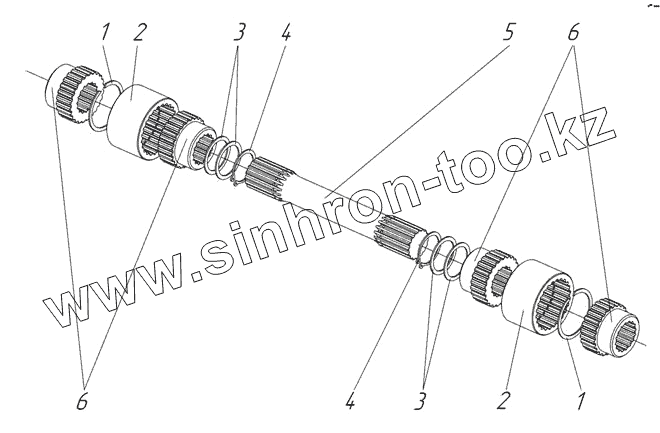 1 2 3 4 5 6

www.sinhron-too.kz

6 4 3 2 1